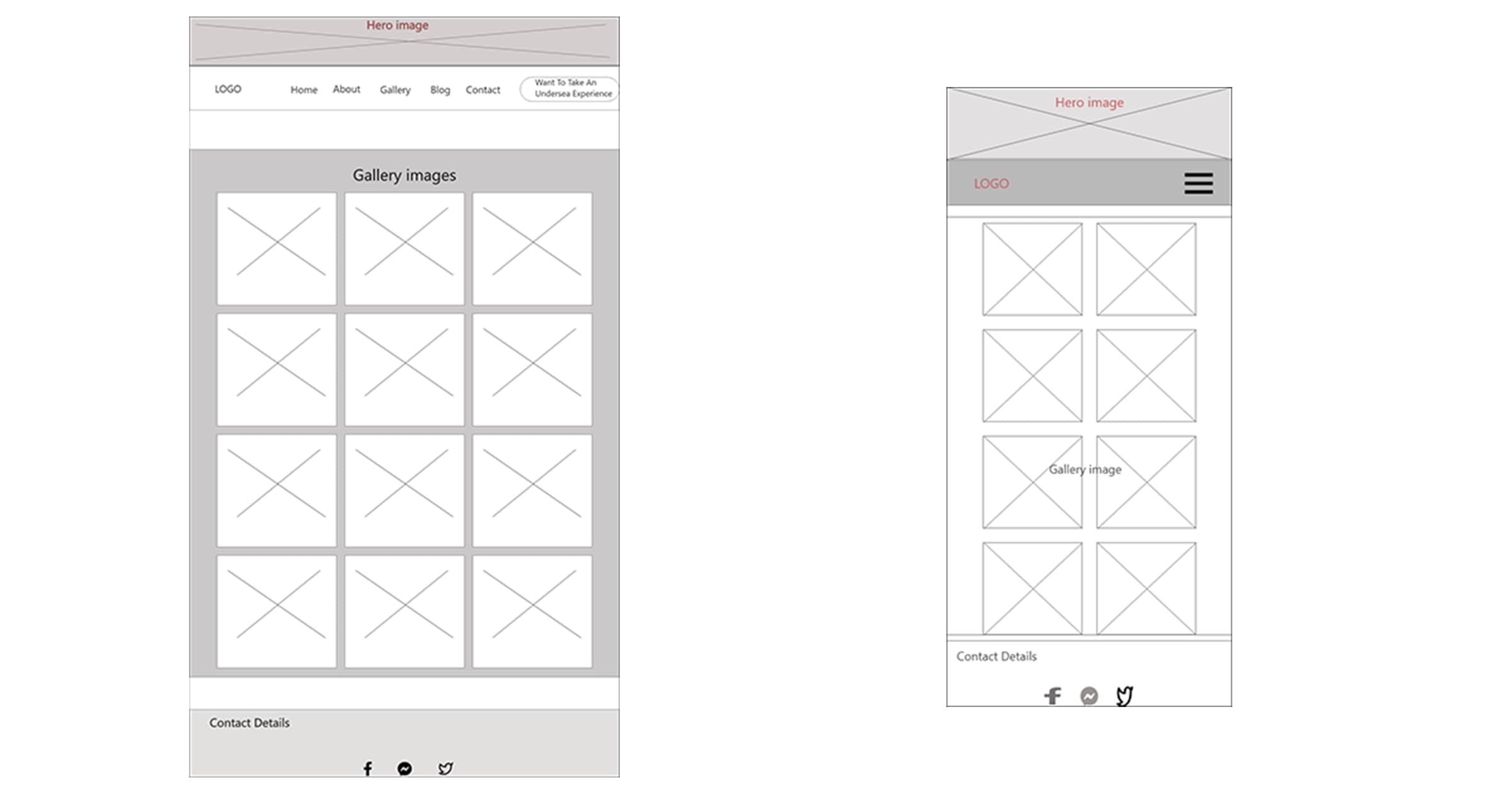 Hero image

LOGO Home About Gallery Blog Contact Want To Take An Undersea Experience

Gallery images

Contact Details

Hero image

LOGO

Gallery image

Contact Details