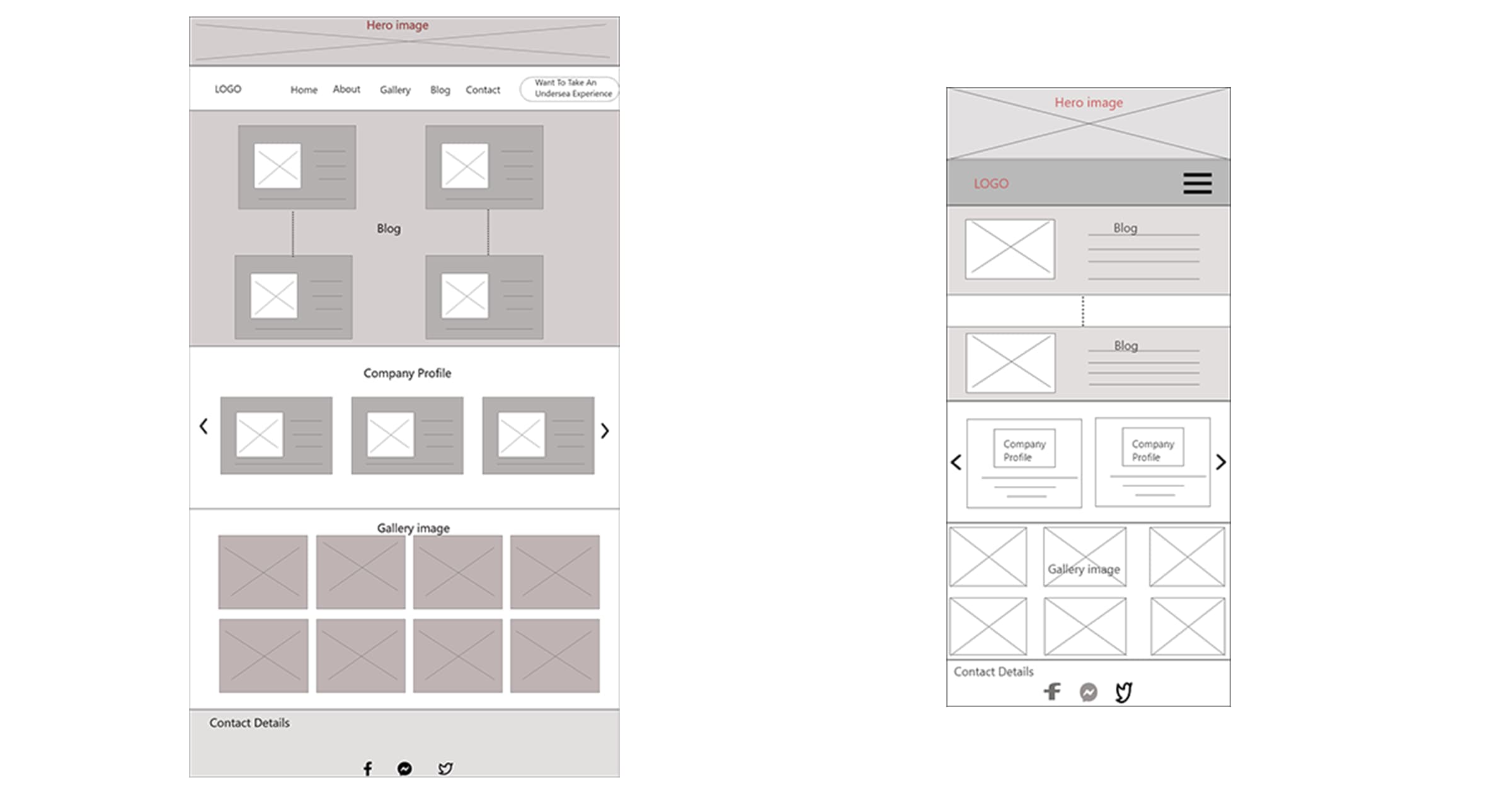 Hero image

LOGO Home About Gallery Blog Contact Want To Take An Undersea Experience

Blog

Company Profile

Gallery image

Contact Details

Hero image

LOGO

Blog

Blog

Company Profile

Company Profile

Gallery image

Contact Details